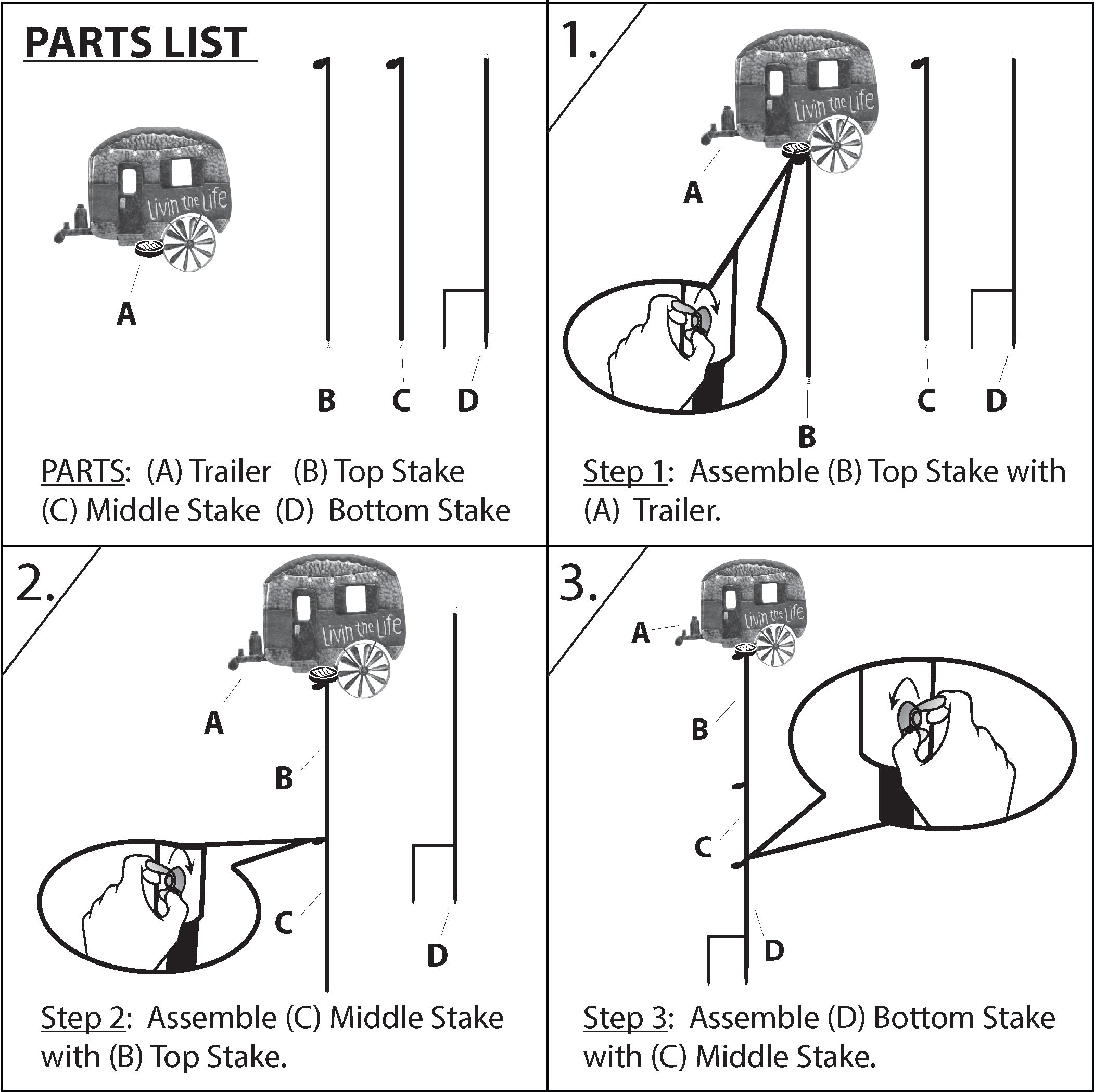 PARTS LIST

Livin the Life

A

B C D

PARTS: (A) Trailer (B) Top Stake (C) Middle Stake (D) Bottom Stake

1.

Livin the Life

A

B

C D

Step 1: Assemble (B) Top Stake with (A) Trailer.

2.

Livin the Life

A

B

C

D

Step 2: Assemble (C) Middle Stake with (B) Top Stake.

3.

Livin the Life

A

B

C

D

Step 3: Assemble (D) Bottom Stake with (C) Middle Stake.